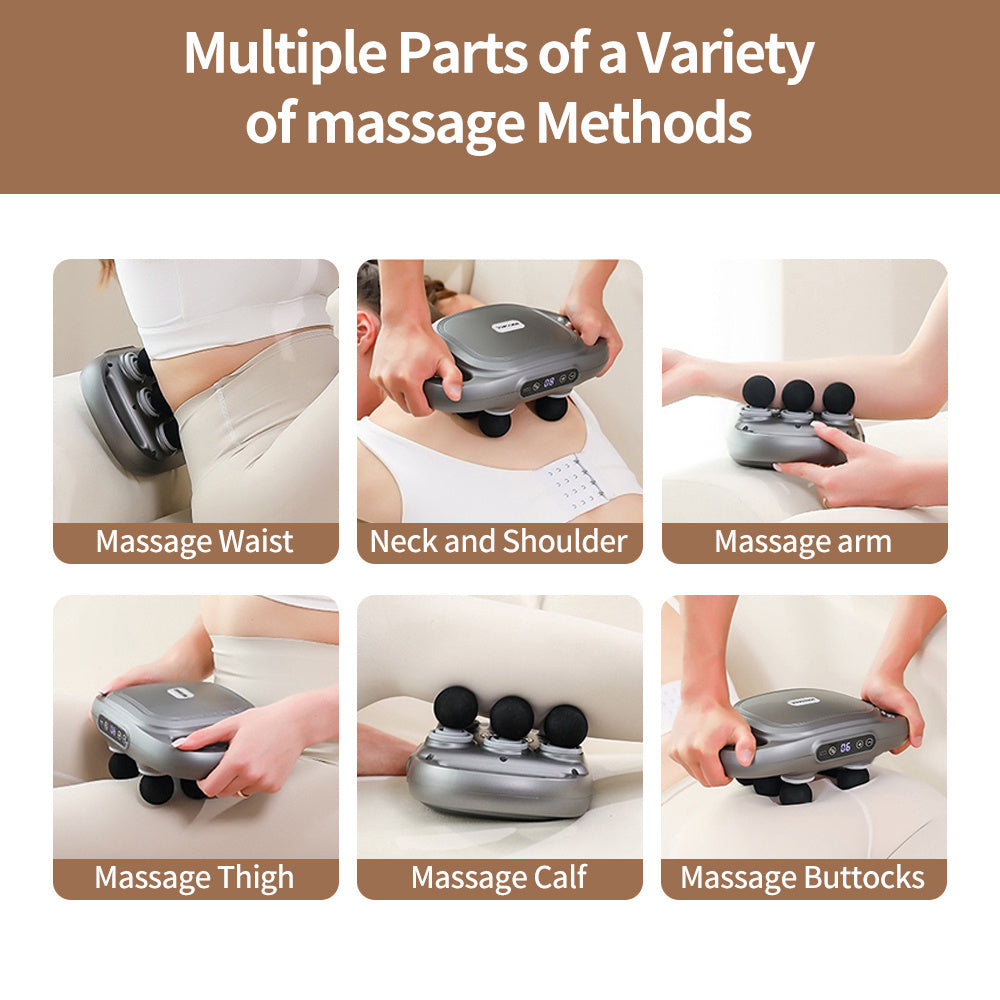 Multiple Parts of a Variety of massage Methods

Massage Waist

Neck and Shoulder

Massage arm

Massage Thigh

Massage Calf

Massage Buttocks